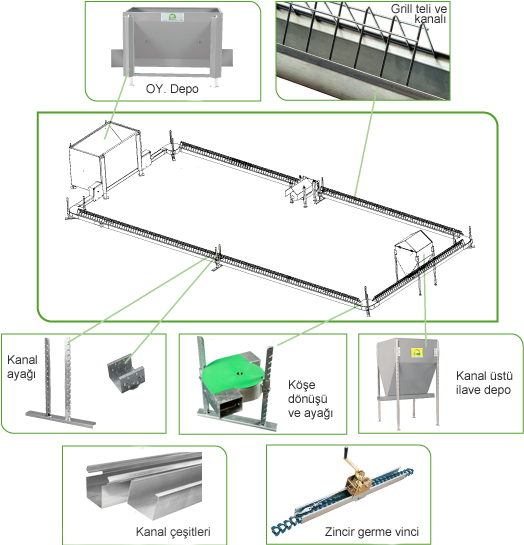 OY. Depo

Grill teli ve kanalı

Kanal ayağı

Köşe dönüşü ve ayağı

Kanal üstü ilave depo

Kanal çeşitleri

Zincir germe vinci